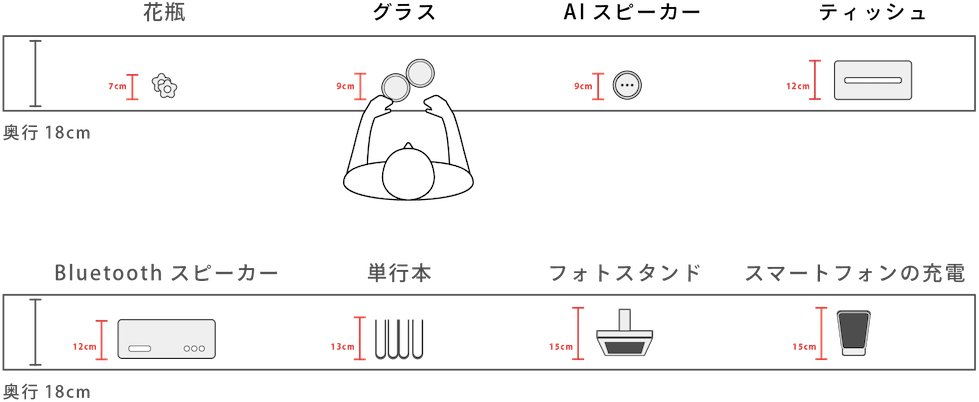 花瓶

グラス

AI スピーカー

ティッシュ

7cm

9cm

9cm

12cm

奥行 18cm

Bluetooth スピーカー

単行本

フォトスタンド

スマートフォンの充電

12cm

13cm

15cm

15cm

奥行 18cm